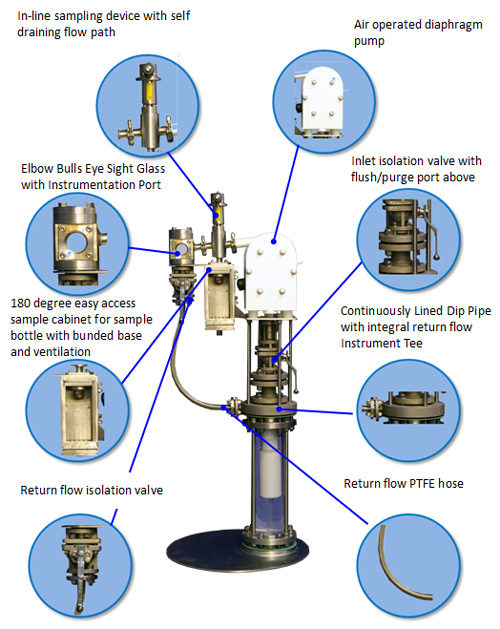 In-line sampling device with self draining flow path

Air operated diaphragm pump

Elbow Bulls Eye Sight Glass with Instrumentation Port

Inlet isolation valve with flush/purge port above

180 degree easy access sample cabinet for sample bottle with bunded base and ventilation

Continuously Lined Dip Pipe with integral return flow Instrument Tee

Return flow isolation valve

Return flow PTFE hose